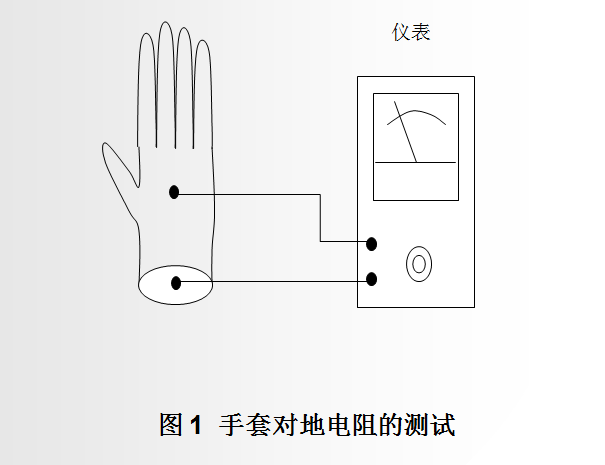 仪表

图 1 手套对地电阻的测试